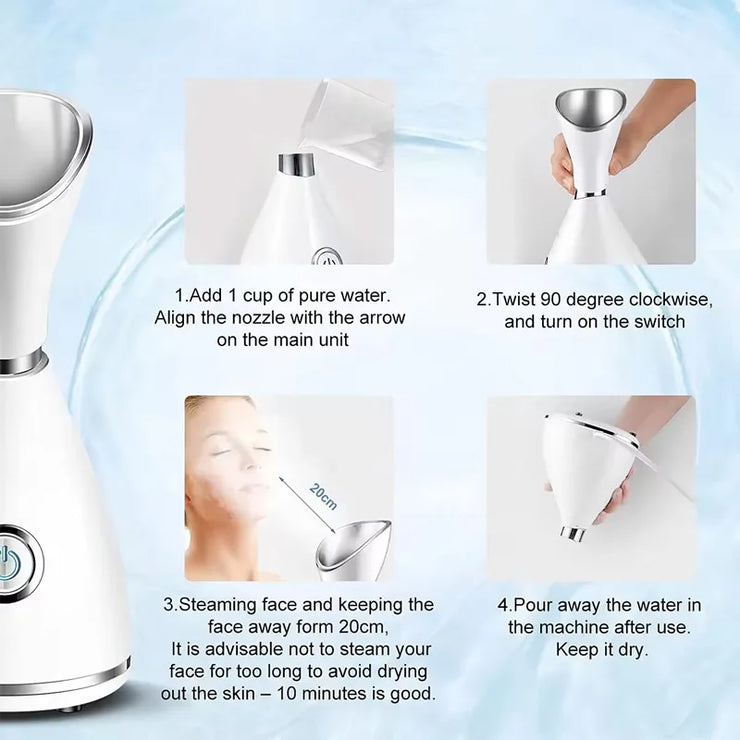 1.Add 1 cup of pure water. Align the nozzle with the arrow on the main unit

2.Twist 90 degree clockwise, and turn on the switch

20cm

3.Steaming face and keeping the face away form 20cm, It is advisable not to steam your face for too long to avoid drying out the skin – 10 minutes is good.

4.Pour away the water in the machine after use. Keep it dry.