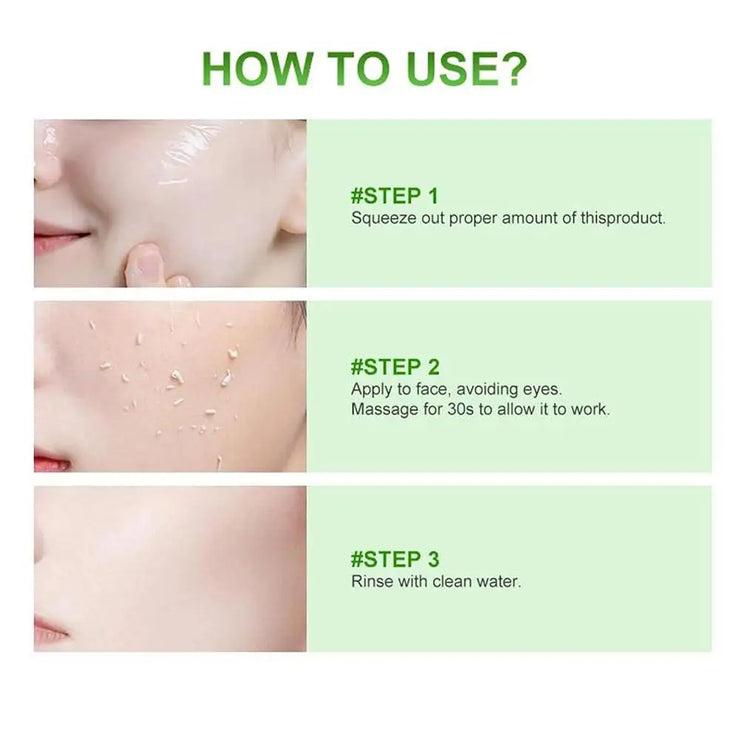 HOW TO USE?

#STEP 1
Squeeze out proper amount of thisproduct.

#STEP 2
Apply to face, avoiding eyes.
Massage for 30s to allow it to work.

#STEP 3
Rinse with clean water.