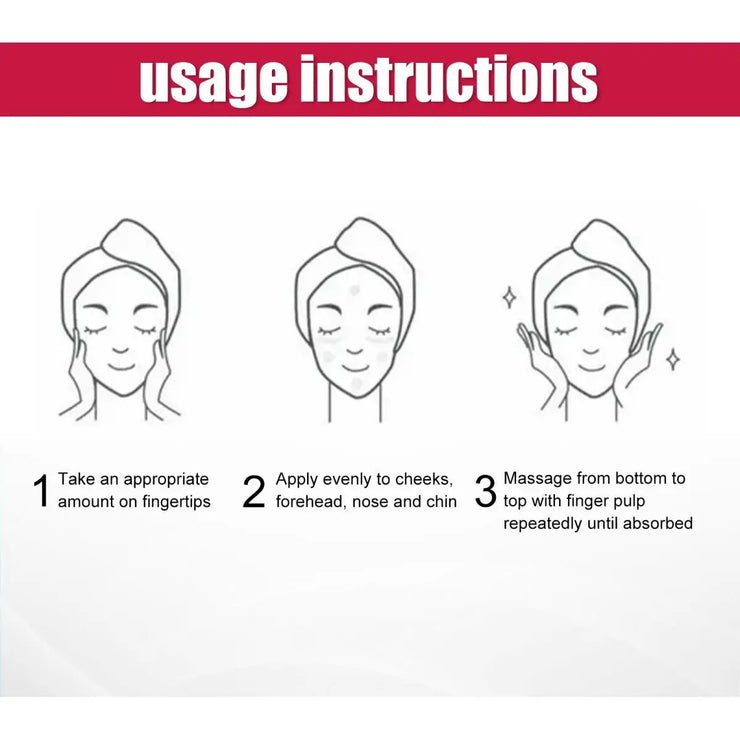 usage instructions

1 Take an appropriate amount on fingertips

2 Apply evenly to cheeks, forehead, nose and chin

3 Massage from bottom to top with finger pulp repeatedly until absorbed