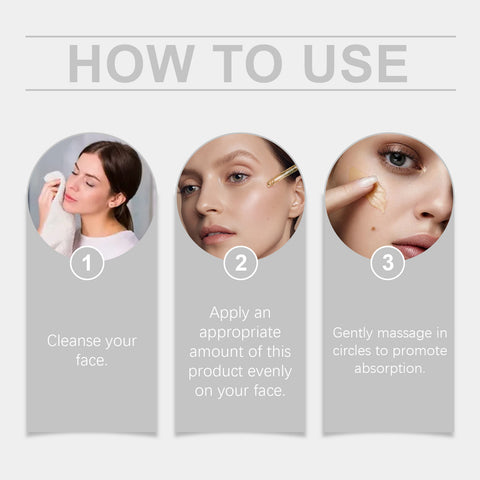 HOW TO USE

1

Cleanse your face.

2

Apply an appropriate amount of this product evenly on your face.

3

Gently massage in circles to promote absorption.